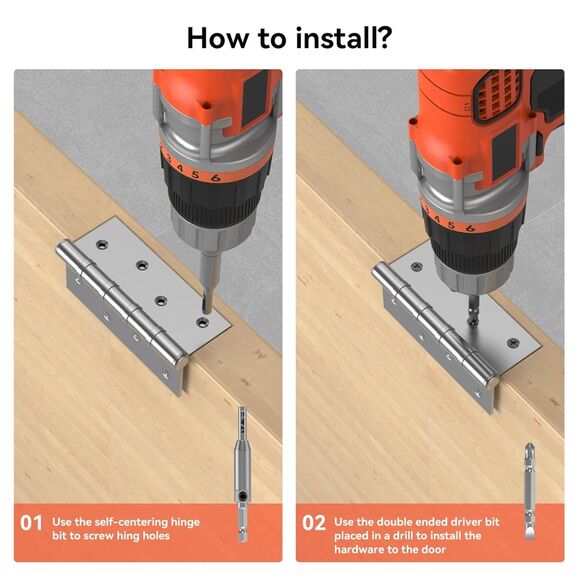 How to install?

3 4 5 6

01 Use the self-centering hinge bit to screw hing holes

3 4 5 6

02 Use the double ended driver bit placed in a drill to install the hardware to the door